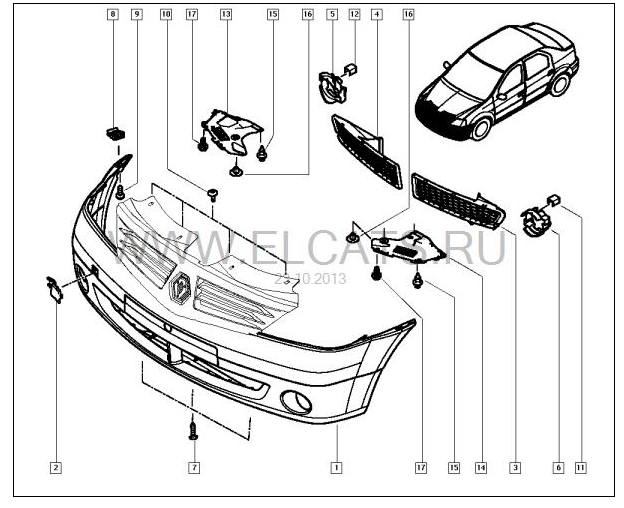 8 9 10 17 13 15 16 5 12 4 16

WWW.ELCATS.RU
23.10.2013

2 7 1 17 15 14 3 6 11